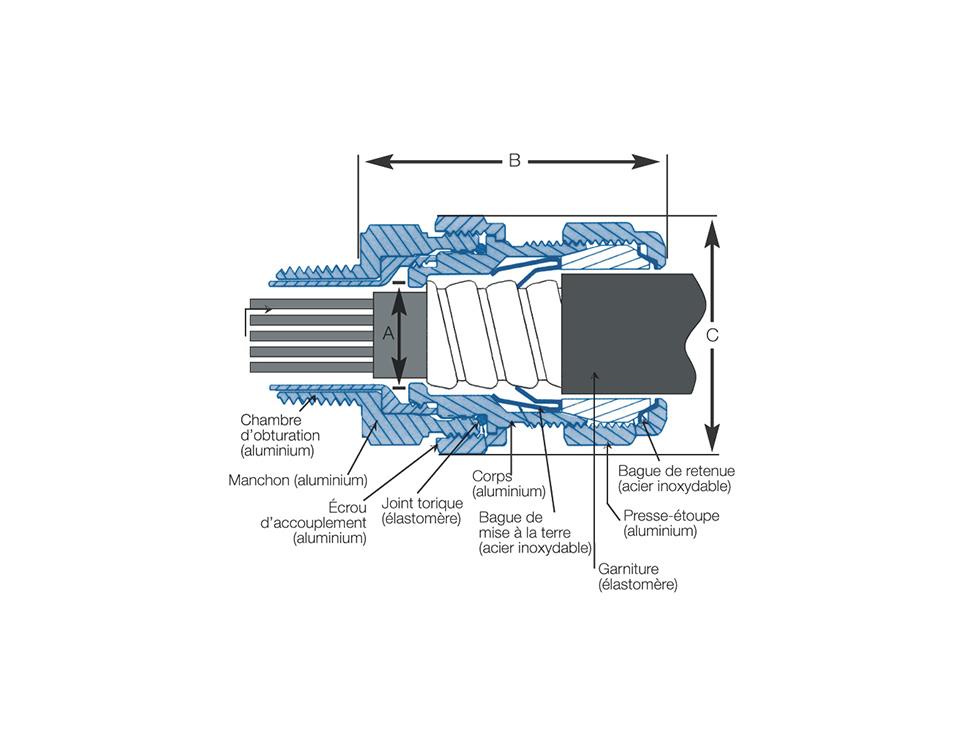 B

A

C

Chambre d'obturation (aluminium)

Manchon (aluminium)

Écrou d'accouplement (aluminium)

Joint torique (élastomère)

Corps (aluminium)

Bague de mise à la terre (acier inoxydable)

Garniture (élastomère)

Presse-étoupe (aluminium)

Bague de retenue (acier inoxydable)